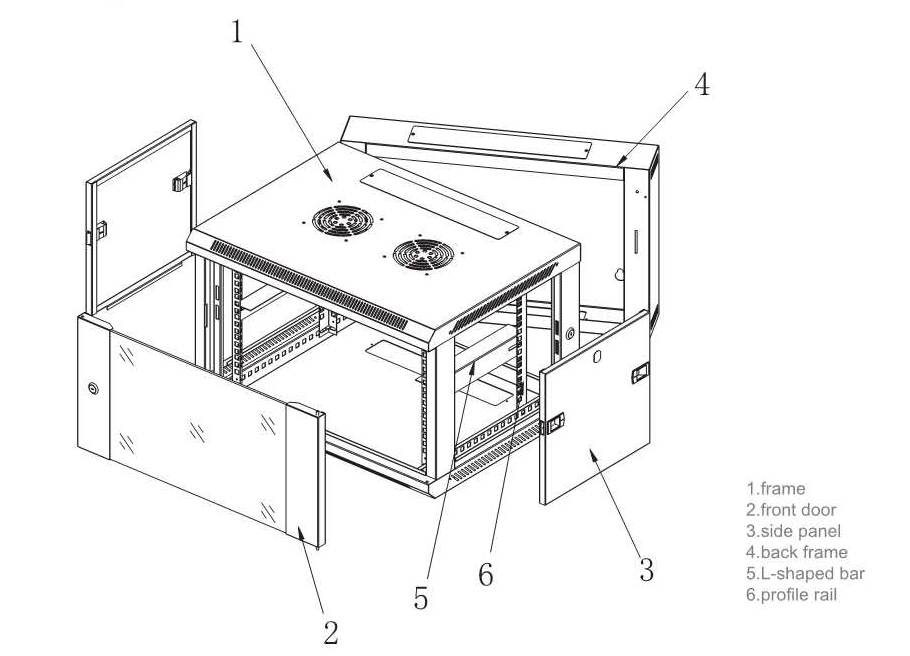 1
4
5
6
3
2

1.frame
2.front door
3.side panel
4.back frame
5.L-shaped bar
6.profile rail